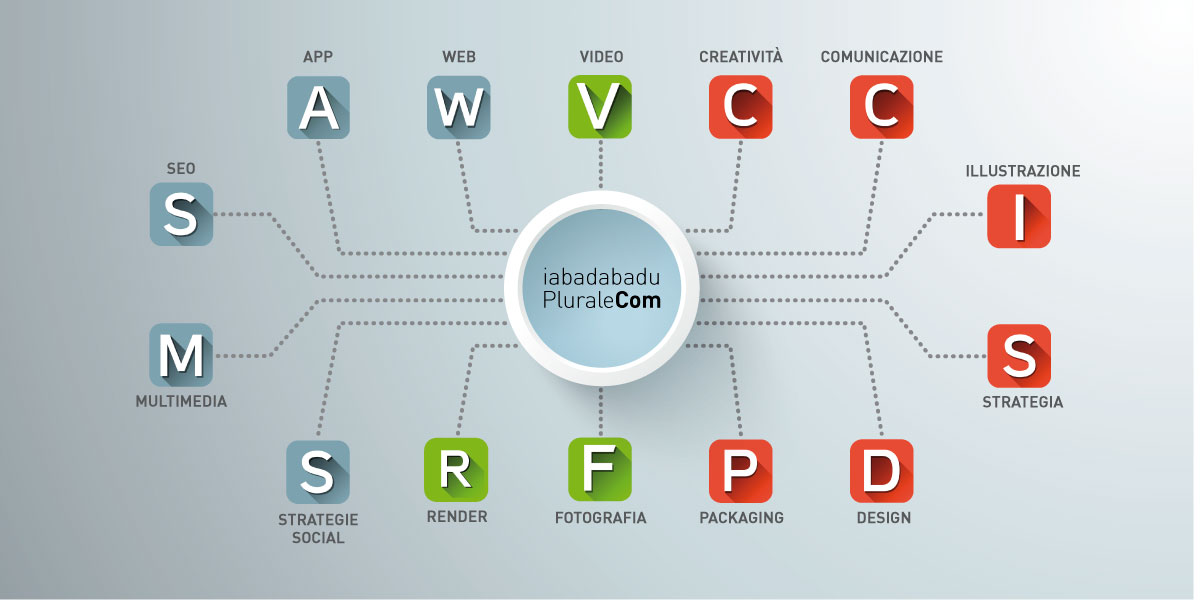 APP
A

WEB
W

VIDEO
V

CREATIVITÀ
C

COMUNICAZIONE
C

SEO
S

ILLUSTRAZIONE
I

iabadabadu
PluraleCom

M
MULTIMEDIA

S
STRATEGIA

S
STRATEGIE SOCIAL

R
RENDER

F
FOTOGRAFIA

P
PACKAGING

D
DESIGN